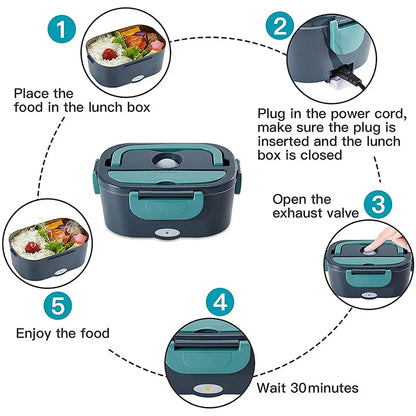 1

Place the food in the lunch box

2

Plug in the power cord, make sure the plug is inserted and the lunch box is closed

Open the exhaust valve

3

4

Wait 30minutes

5

Enjoy the food